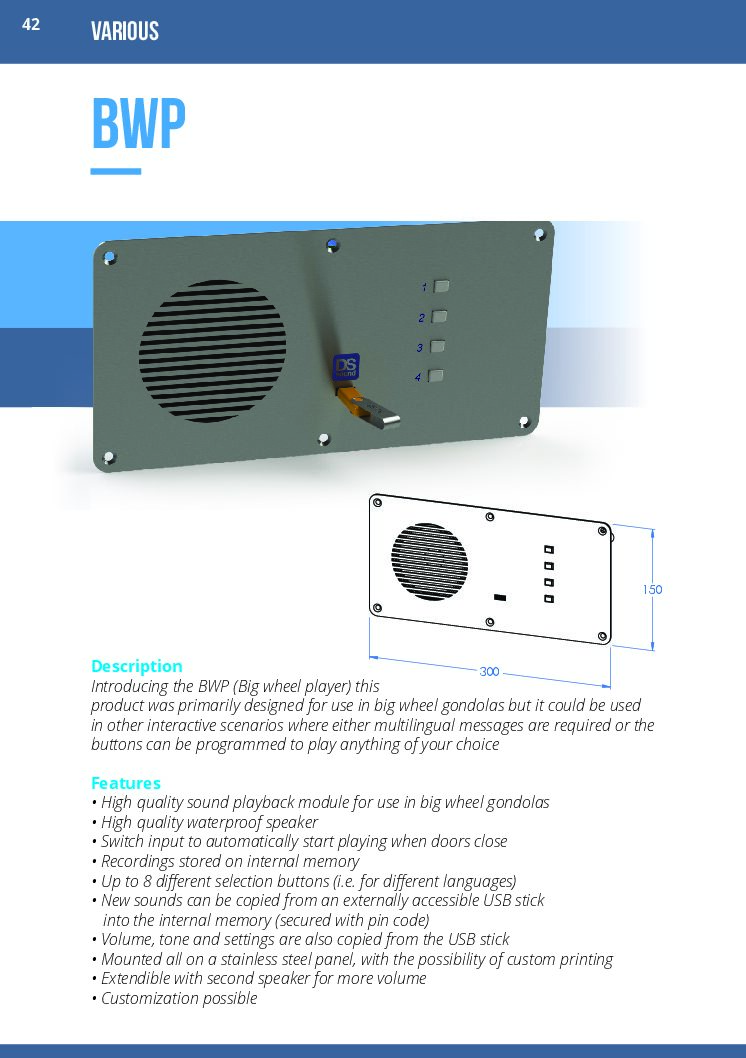 42 VARIOUS

BWP

1
2
3
4

DS sound

150

300

Description
Introducing the BWP (Big wheel player) this product was primarily designed for use in big wheel gondolas but it could be used in other interactive scenarios where either multilingual messages are required or the buttons can be programmed to play anything of your choice

Features
• High quality sound playback module for use in big wheel gondolas
• High quality waterproof speaker
• Switch input to automatically start playing when doors close
• Recordings stored on internal memory
• Up to 8 different selection buttons (i.e. for different languages)
• New sounds can be copied from an externally accessible USB stick into the internal memory (secured with pin code)
• Volume, tone and settings are also copied from the USB stick
• Mounted all on a stainless steel panel, with the possibility of custom printing
• Extendible with second speaker for more volume
• Customization possible